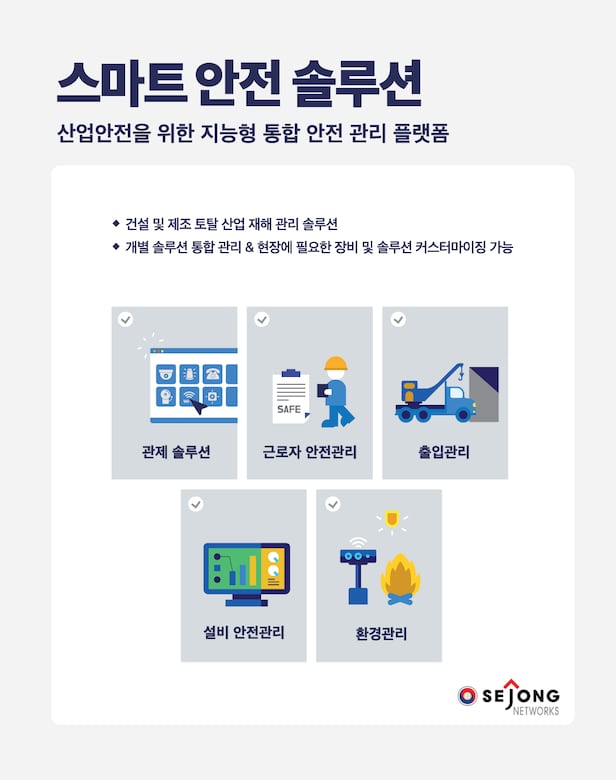 스마트 안전 솔루션

산업안전을 위한 지능형 통합 안전 관리 플랫폼

◆ 건설 및 제조 토탈 산업 재해 관리 솔루션
◆ 개별 솔루션 통합 관리 & 현장에 필요한 장비 및 솔루션 커스터마이징 가능

관제 솔루션

SAFE

근로자 안전관리

출입관리

설비 안전관리

환경관리

SEJONG NETWORKS